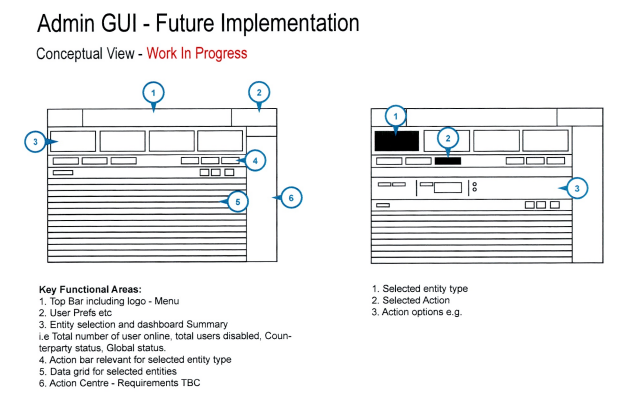 Admin GUI - Future Implementation

Conceptual View - Work In Progress

1
2
3
4
5
6

1
2
3

Key Functional Areas:
1. Top Bar including logo - Menu
2. User Prefs etc
3. Entity selection and dashboard Summary
i.e Total number of user online, total users disabled, Counterparty status, Global status.
4. Action bar relevant for selected entity type
5. Data grid for selected entities
6. Action Centre - Requirements TBC

1. Selected entity type
2. Selected Action
3. Action options e.g.